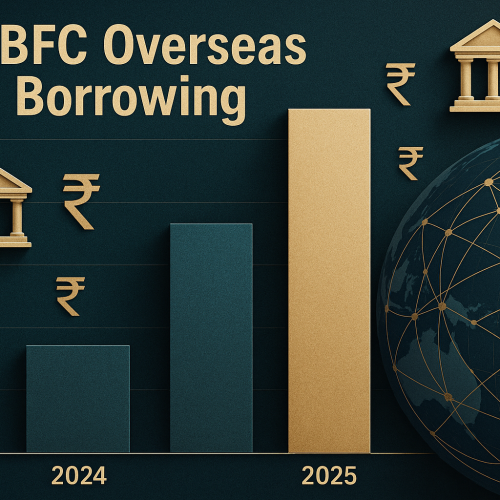 BFC Overseas Borrowing

₹
₹
₹
₹

2024
2025