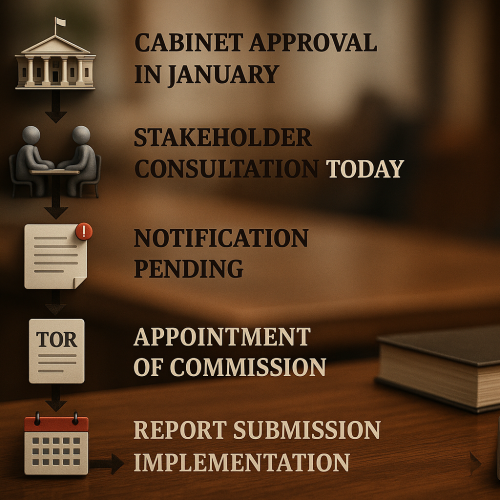 CABINET APPROVAL IN JANUARY

STAKEHOLDER CONSULTATION TODAY

NOTIFICATION PENDING

TOR

APPOINTMENT OF COMMISSION

REPORT SUBMISSION IMPLEMENTATION