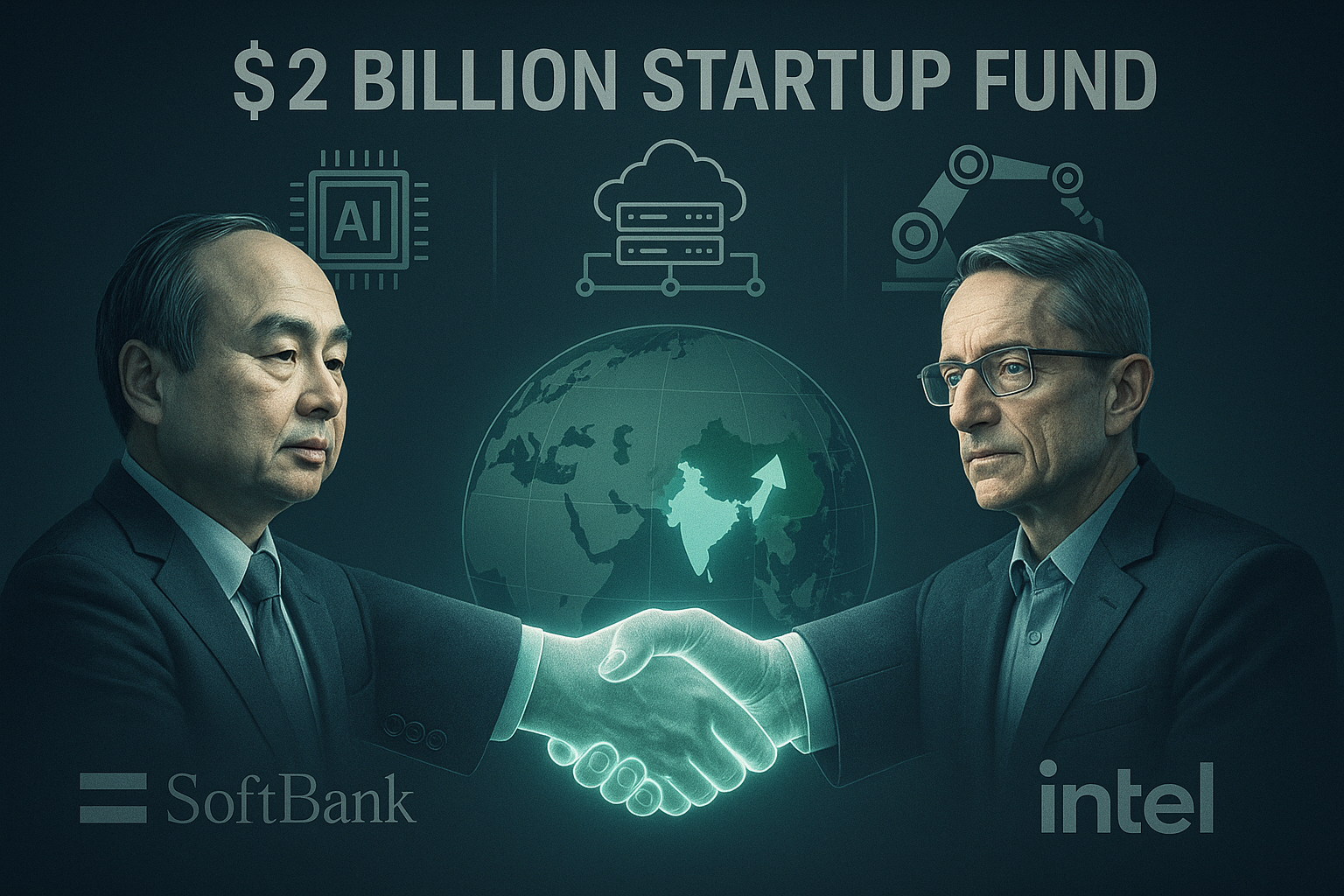 $2 BILLION STARTUP FUND

AI

SoftBank

intel