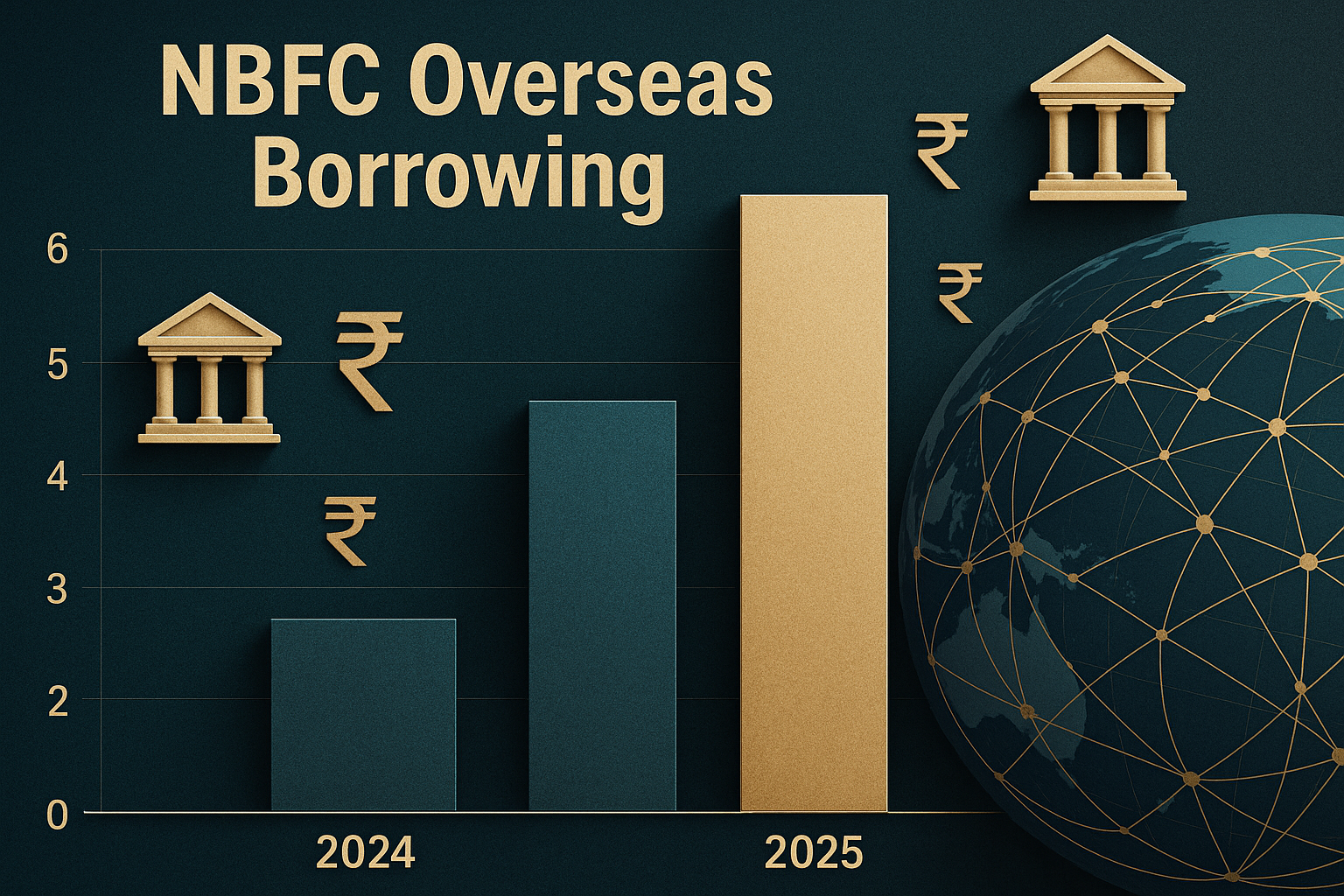 NBFC Overseas Borrowing

₹
₹
₹
₹

6
5
4
3
2
0

2024
2025