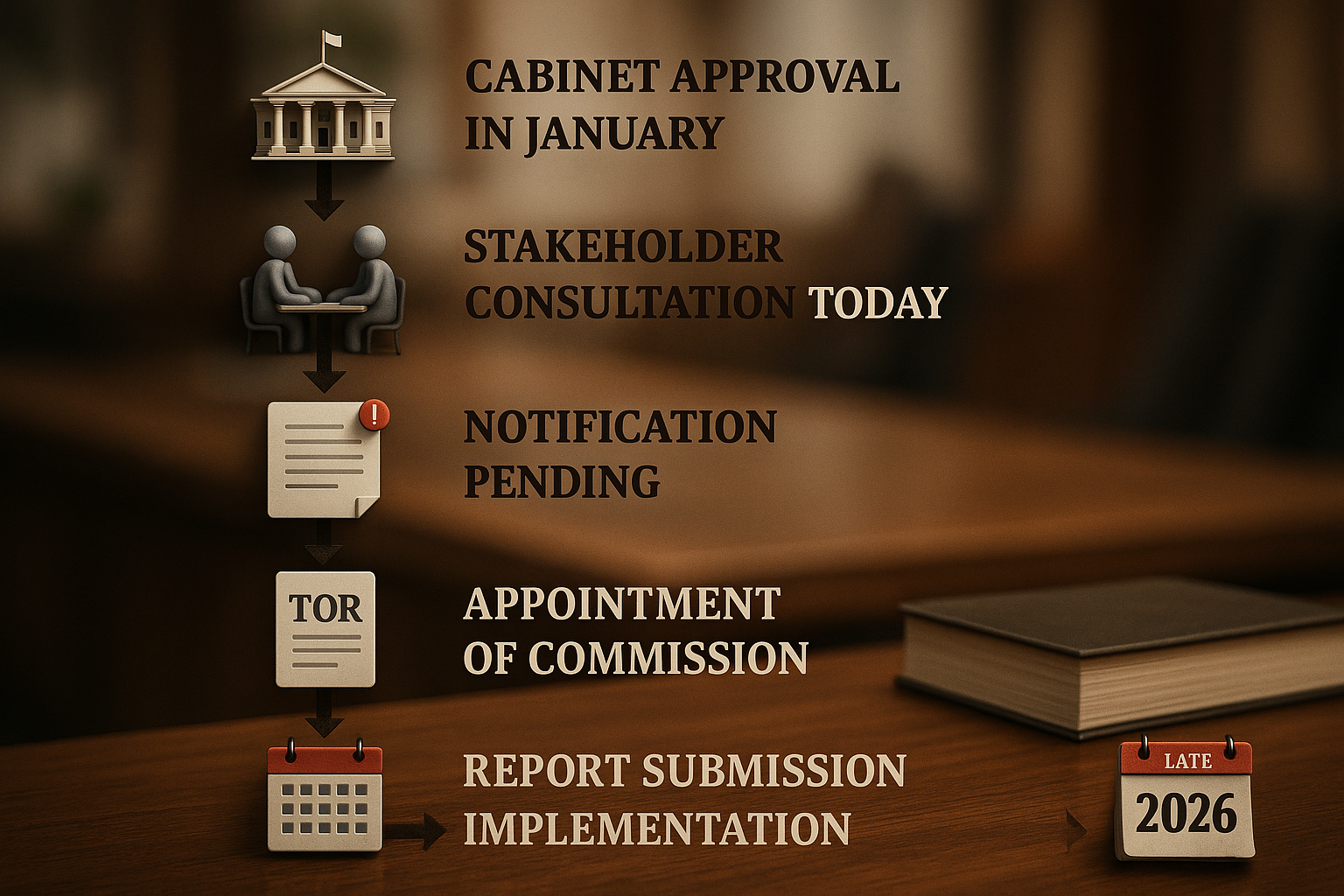 CABINET APPROVAL IN JANUARY

STAKEHOLDER CONSULTATION TODAY

NOTIFICATION PENDING

TOR

APPOINTMENT OF COMMISSION

REPORT SUBMISSION IMPLEMENTATION

LATE

2026